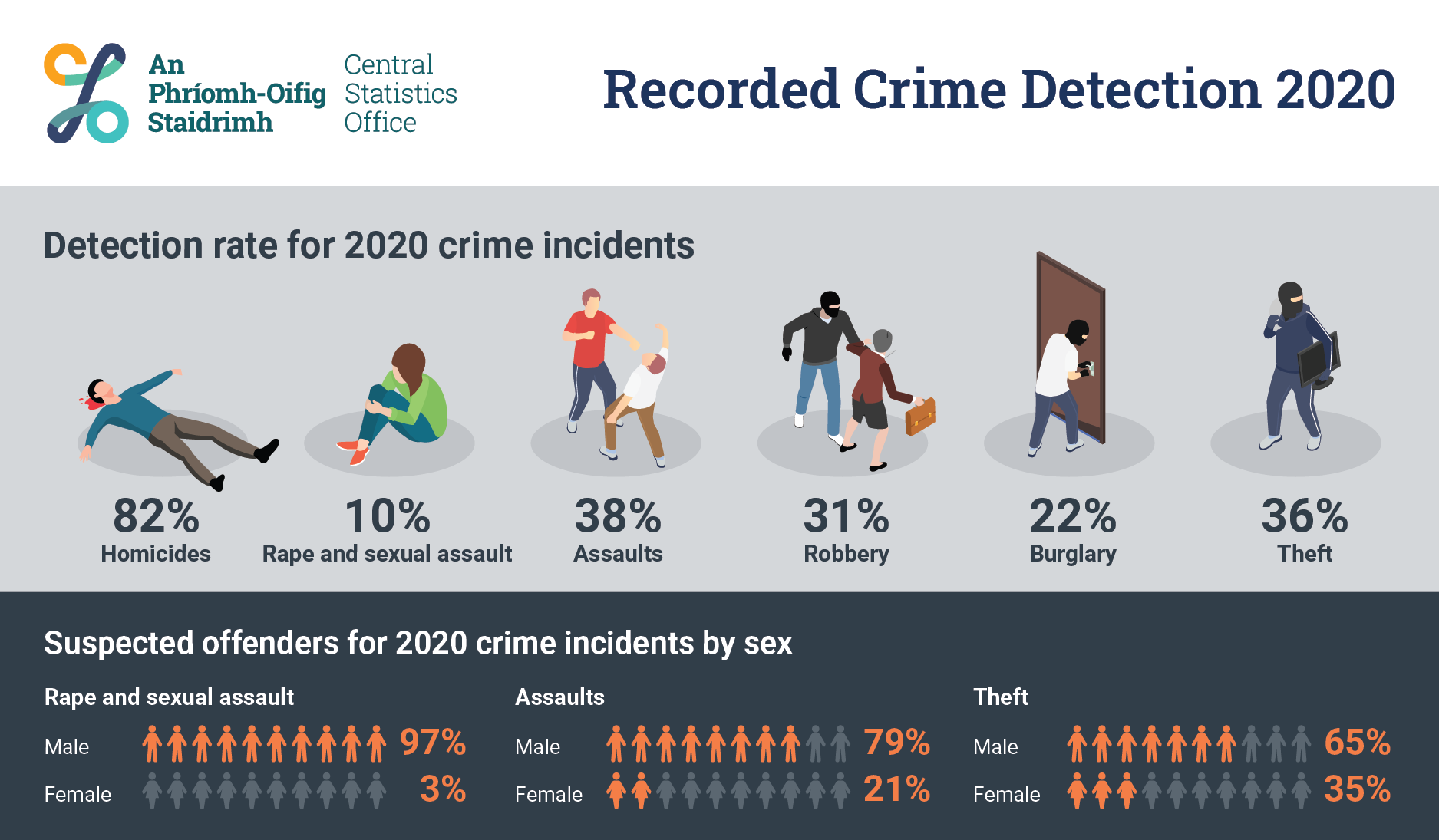 An Phríomh-Oifig Staidrimh

Central Statistics Office

Recorded Crime Detection 2020

Detection rate for 2020 crime incidents

82%
Homicides

10%
Rape and sexual assault

38%
Assaults

31%
Robbery

22%
Burglary

36%
Theft

Suspected offenders for 2020 crime incidents by sex

Rape and sexual assault

Male 97%

Female 3%

Assaults

Male 79%

Female 21%

Theft

Male 65%

Female 35%